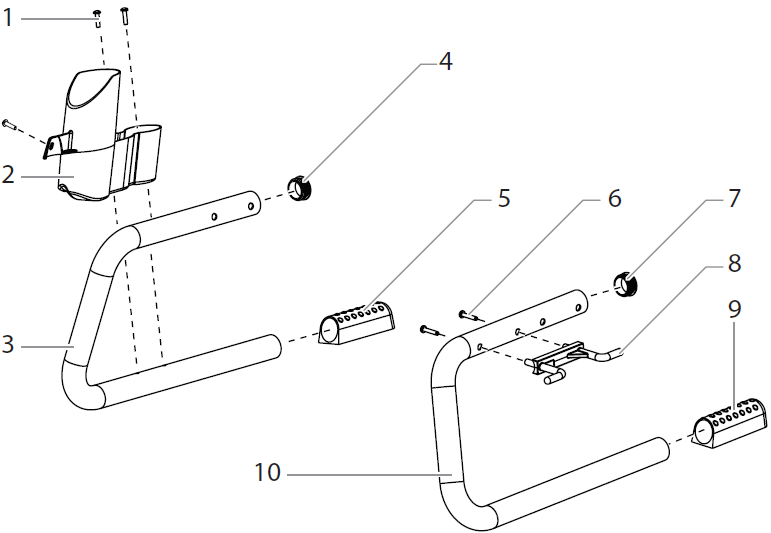 1
2
3
4
5
6
7
8
9
10